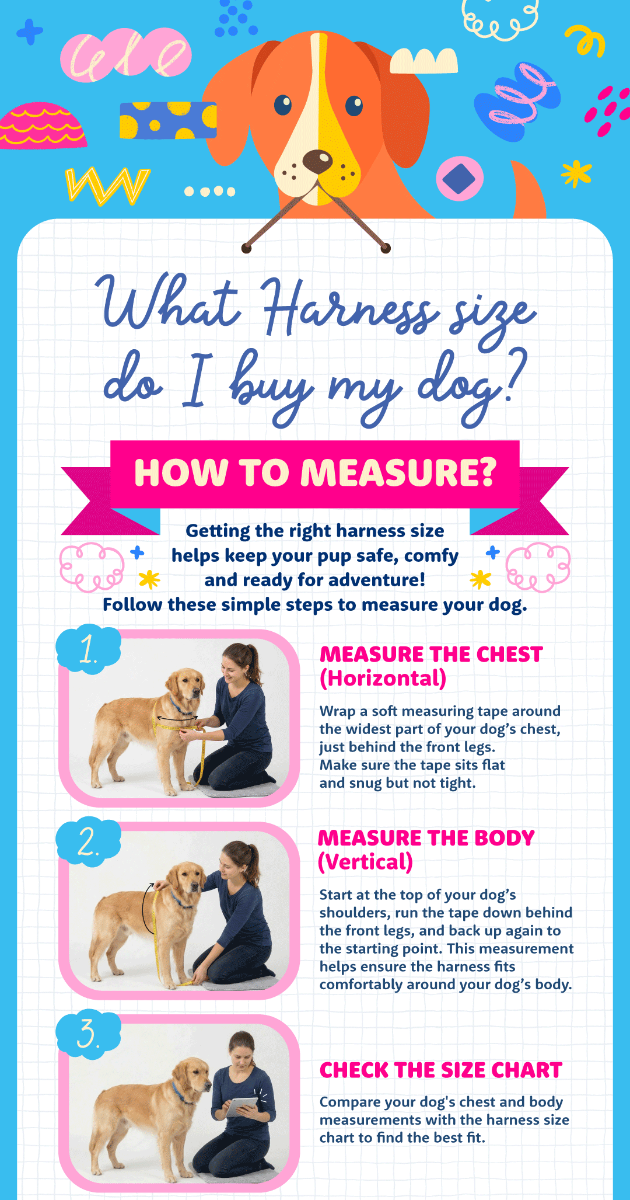 What Harness size do I buy my dog?

HOW TO MEASURE?

Getting the right harness size helps keep your pup safe, comfy and ready for adventure!
Follow these simple steps to measure your dog.

1.

MEASURE THE CHEST (Horizontal)

Wrap a soft measuring tape around the widest part of your dog's chest, just behind the front legs.
Make sure the tape sits flat and snug but not tight.

2.

MEASURE THE BODY (Vertical)

Start at the top of your dog's shoulders, run the tape down behind the front legs, and back up again to the starting point. This measurement helps ensure the harness fits comfortably around your dog's body.

3.

CHECK THE SIZE CHART

Compare your dog's chest and body measurements with the harness size chart to find the best fit.